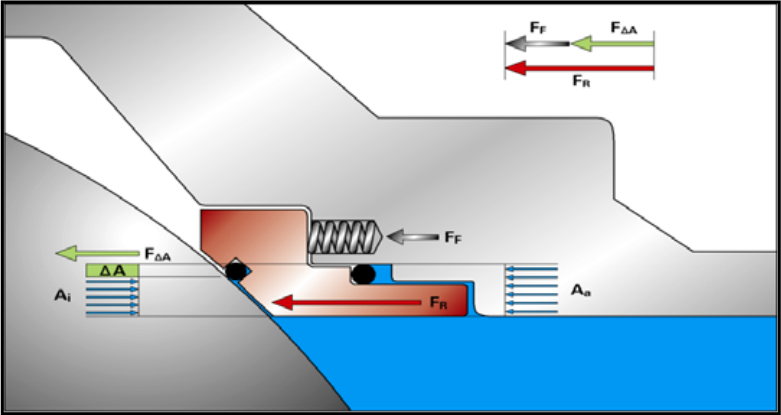 $F_F$ $F_{\Delta A}$
$F_R$
$F_F$
$F_{\Delta A}$
$\Delta A$
$A_i$
$F_R$
$A_a$